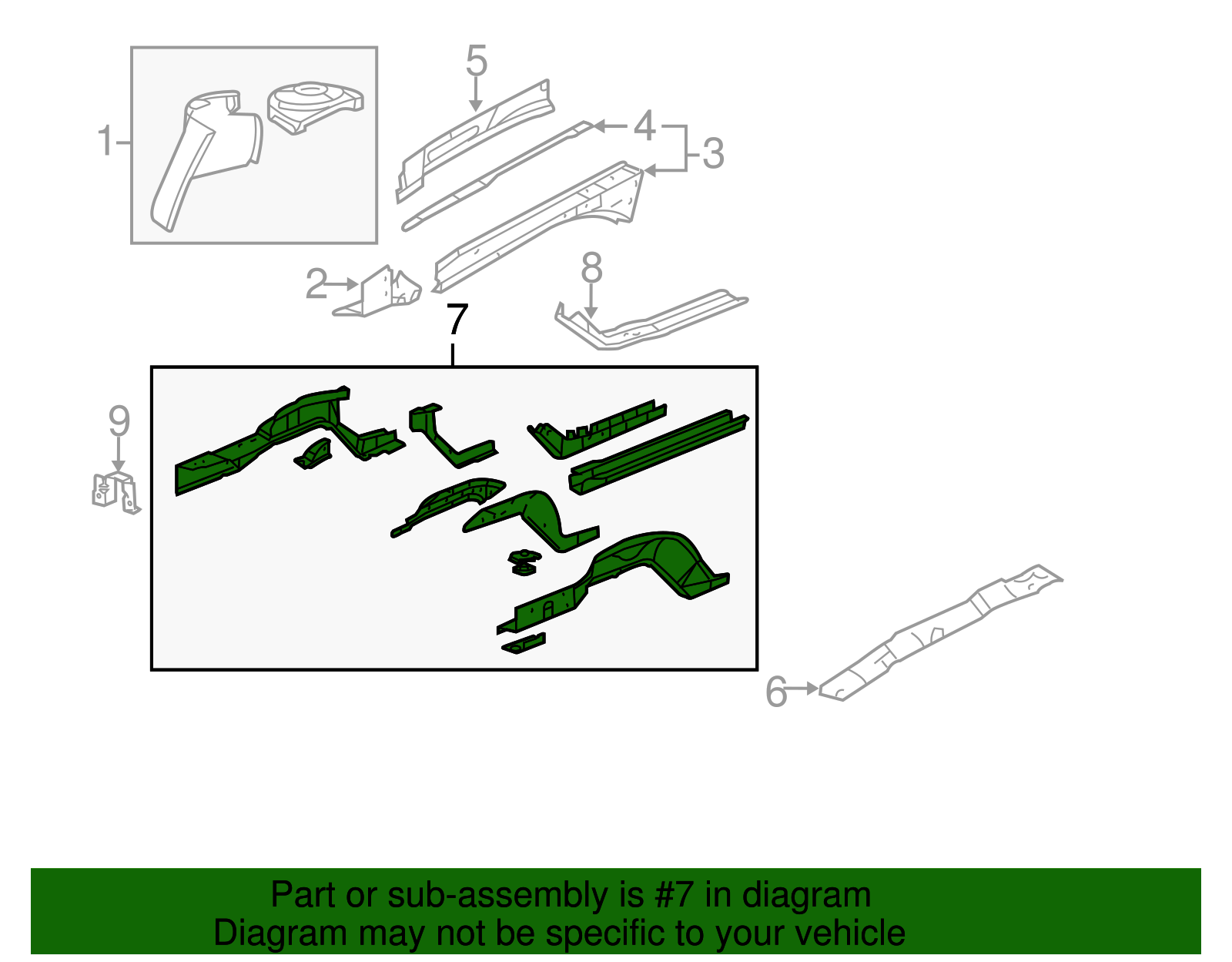 1
5
4
3
2
8
7
9
6

Part or sub-assembly is #7 in diagram
Diagram may not be specific to your vehicle