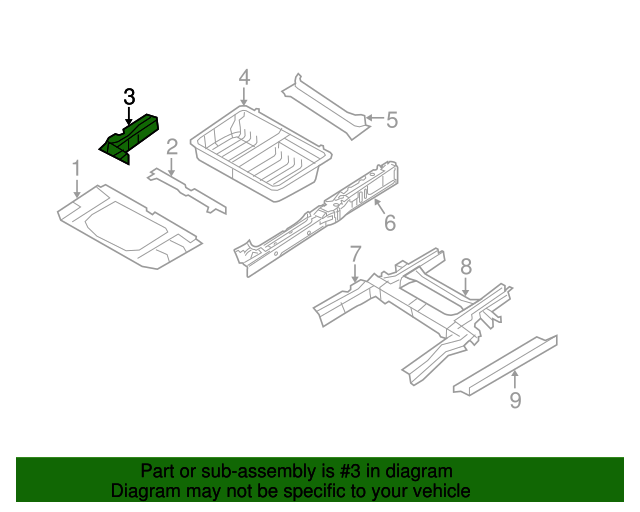 3
4
5
2
1
6
7
8
9

Part or sub-assembly is #3 in diagram
Diagram may not be specific to your vehicle