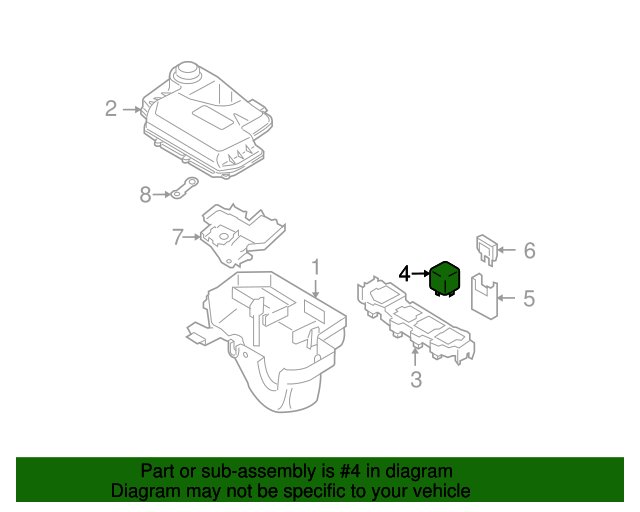 2

8

7

1

4

6

5

3

Part or sub-assembly is #4 in diagram
Diagram may not be specific to your vehicle