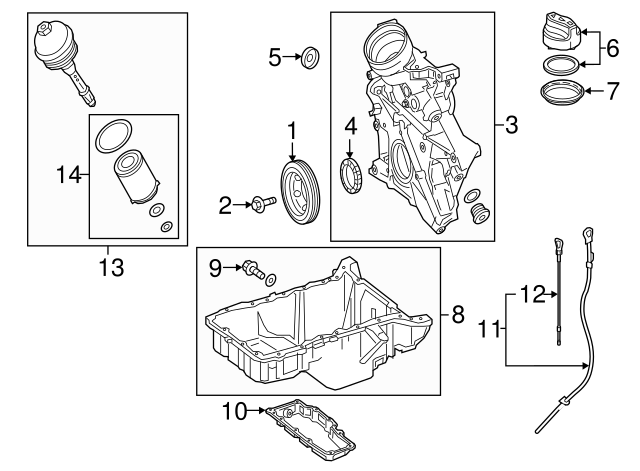 5
6
7
1
4
3
14
2
13
9
8
12
11
10