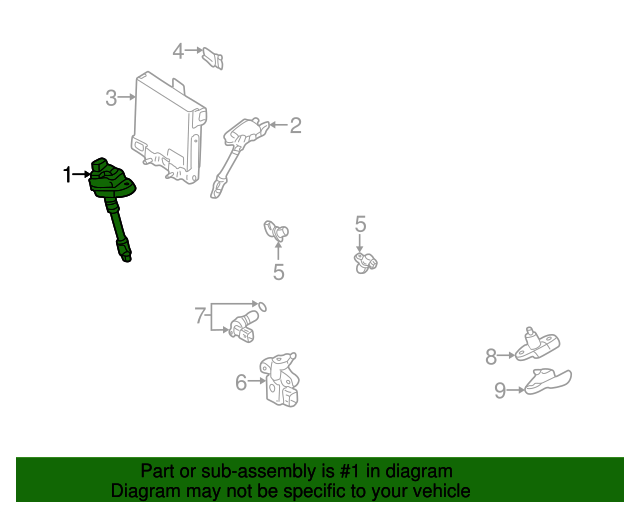 4
3
2
1
5
5
7
6
8
9

Part or sub-assembly is #1 in diagram
Diagram may not be specific to your vehicle