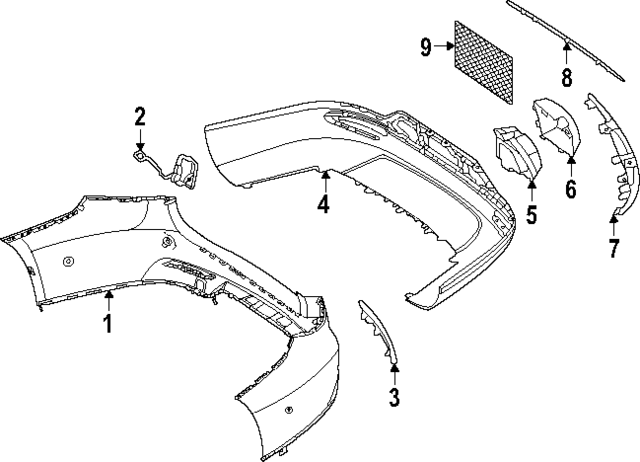 9
8
2
4
6
5
7
1
3