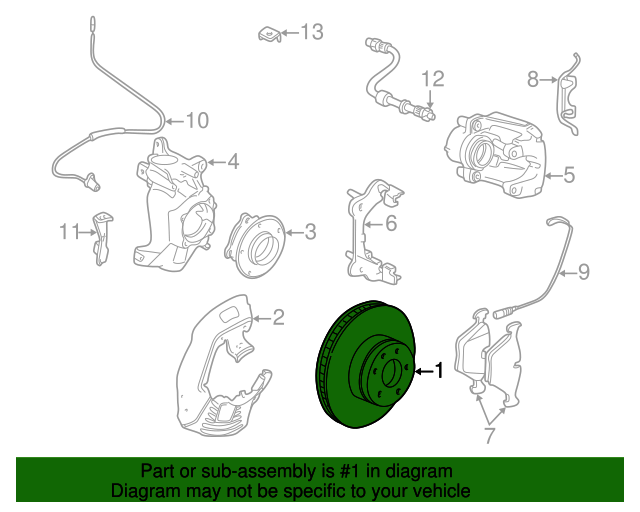 13
12
8
10
4
5
11
3
6
9
2
1
7

Part or sub-assembly is #1 in diagram
Diagram may not be specific to your vehicle