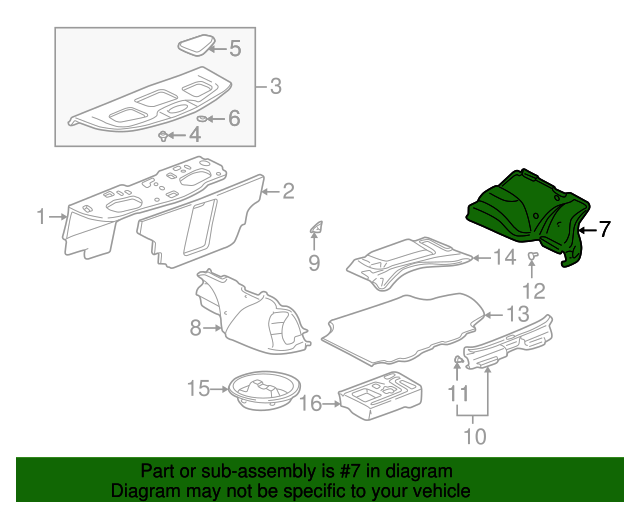 5
3
6
4
2
1
7
9
14
12
8
13
15
16
11
10

Part or sub-assembly is #7 in diagram
Diagram may not be specific to your vehicle