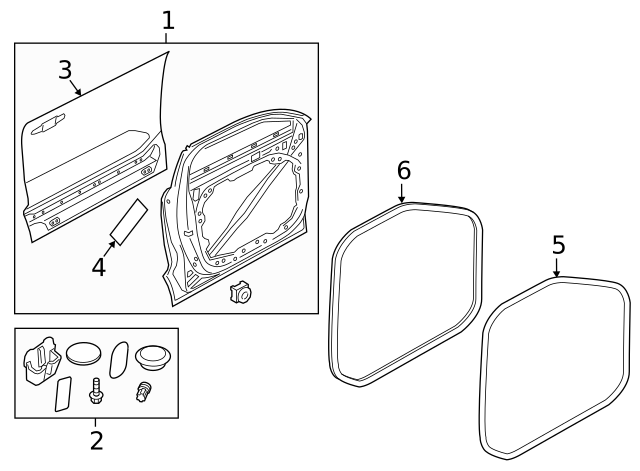 1
3
4
6
5
2