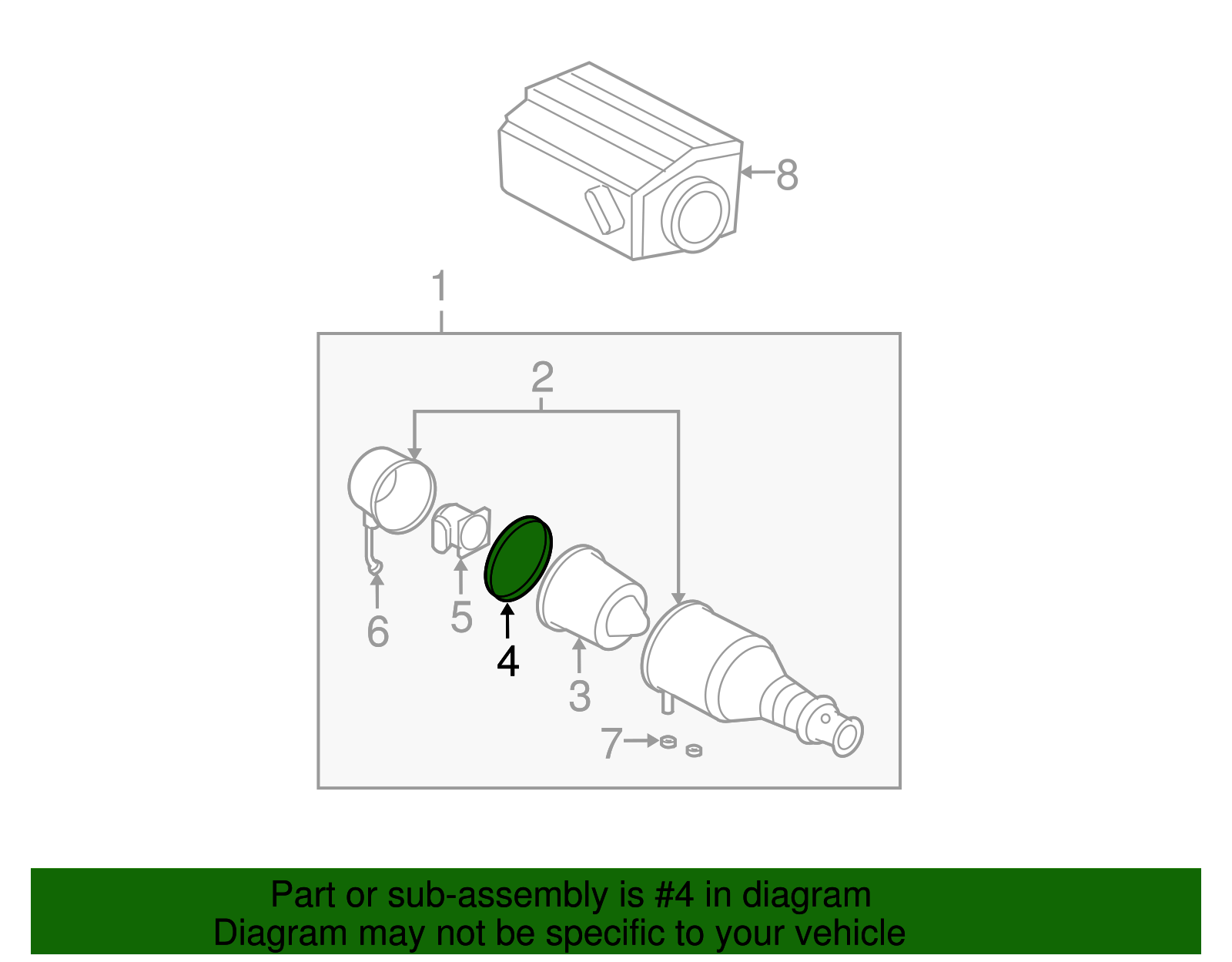 8

1

2

6

5

4

3

7

Part or sub-assembly is #4 in diagram
Diagram may not be specific to your vehicle