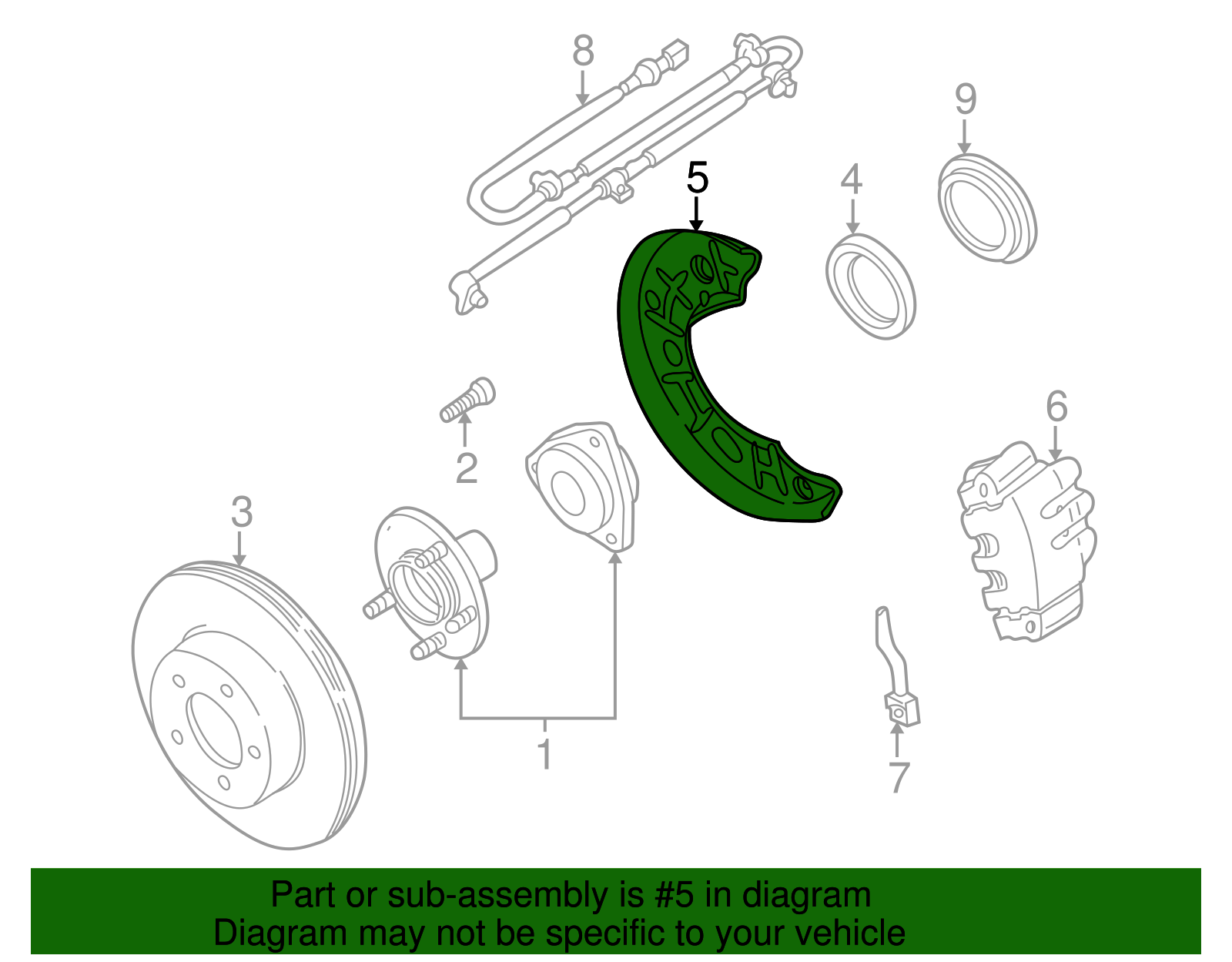 8
9
5
4
2
6
3
1
7

Part or sub-assembly is #5 in diagram
Diagram may not be specific to your vehicle