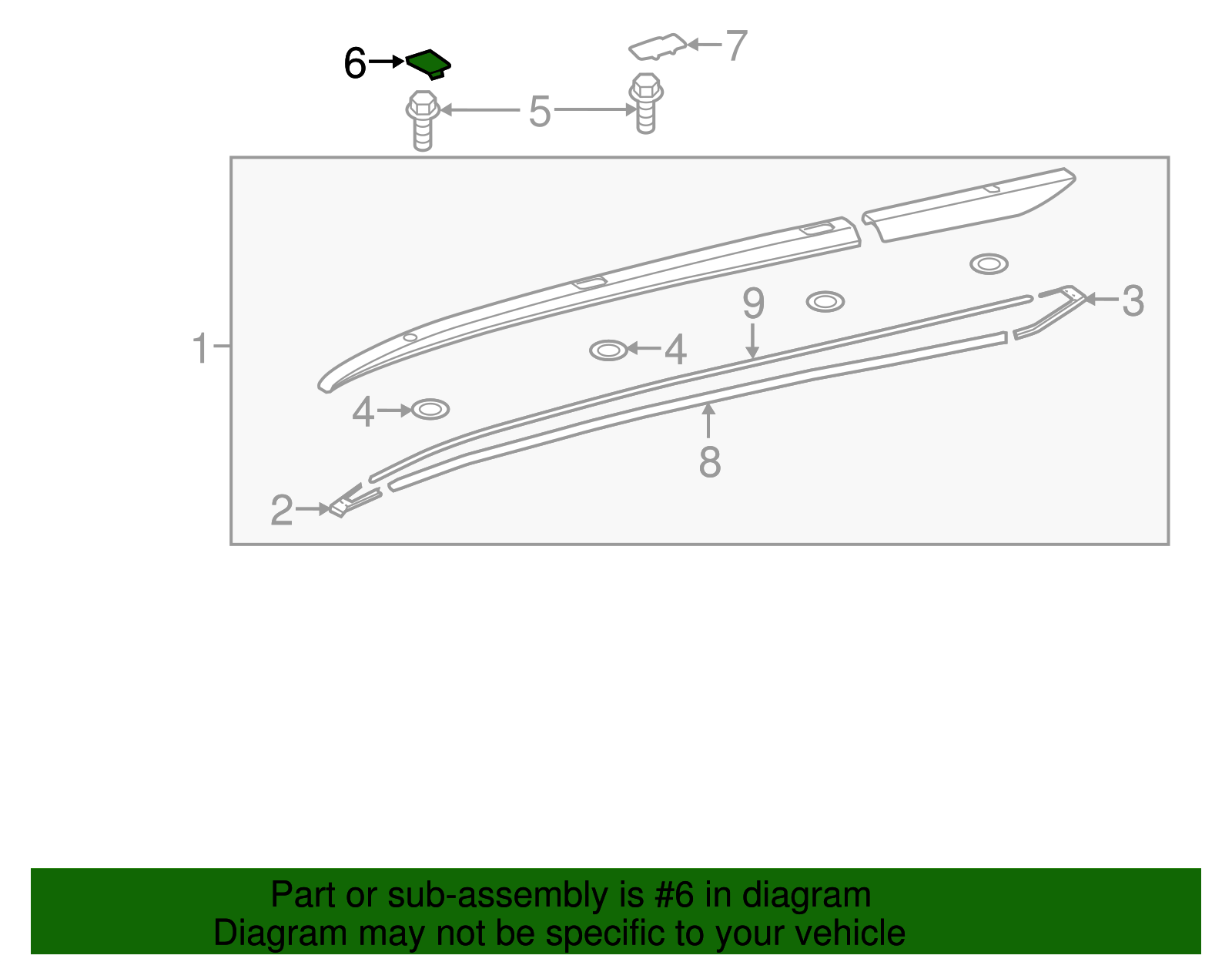 6
7
5
1
9
3
4
4
8
2

Part or sub-assembly is #6 in diagram
Diagram may not be specific to your vehicle