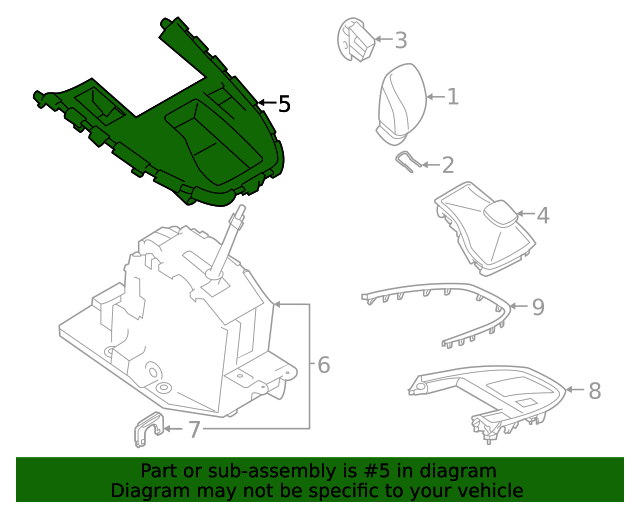 3
1
5
2
4
9
6
8
7
Part or sub-assembly is #5 in diagram
Diagram may not be specific to your vehicle