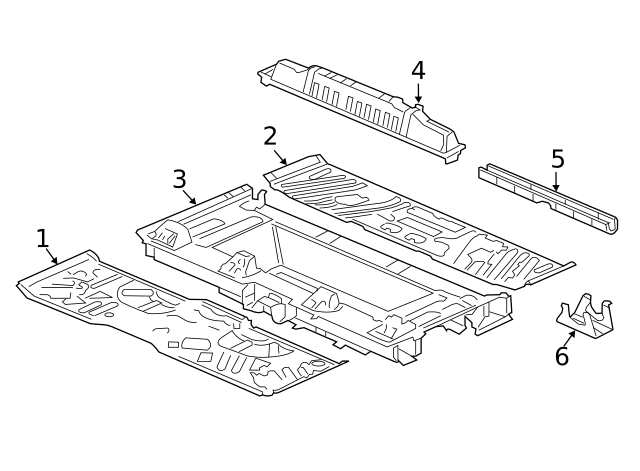 4
2
5
3
1
6