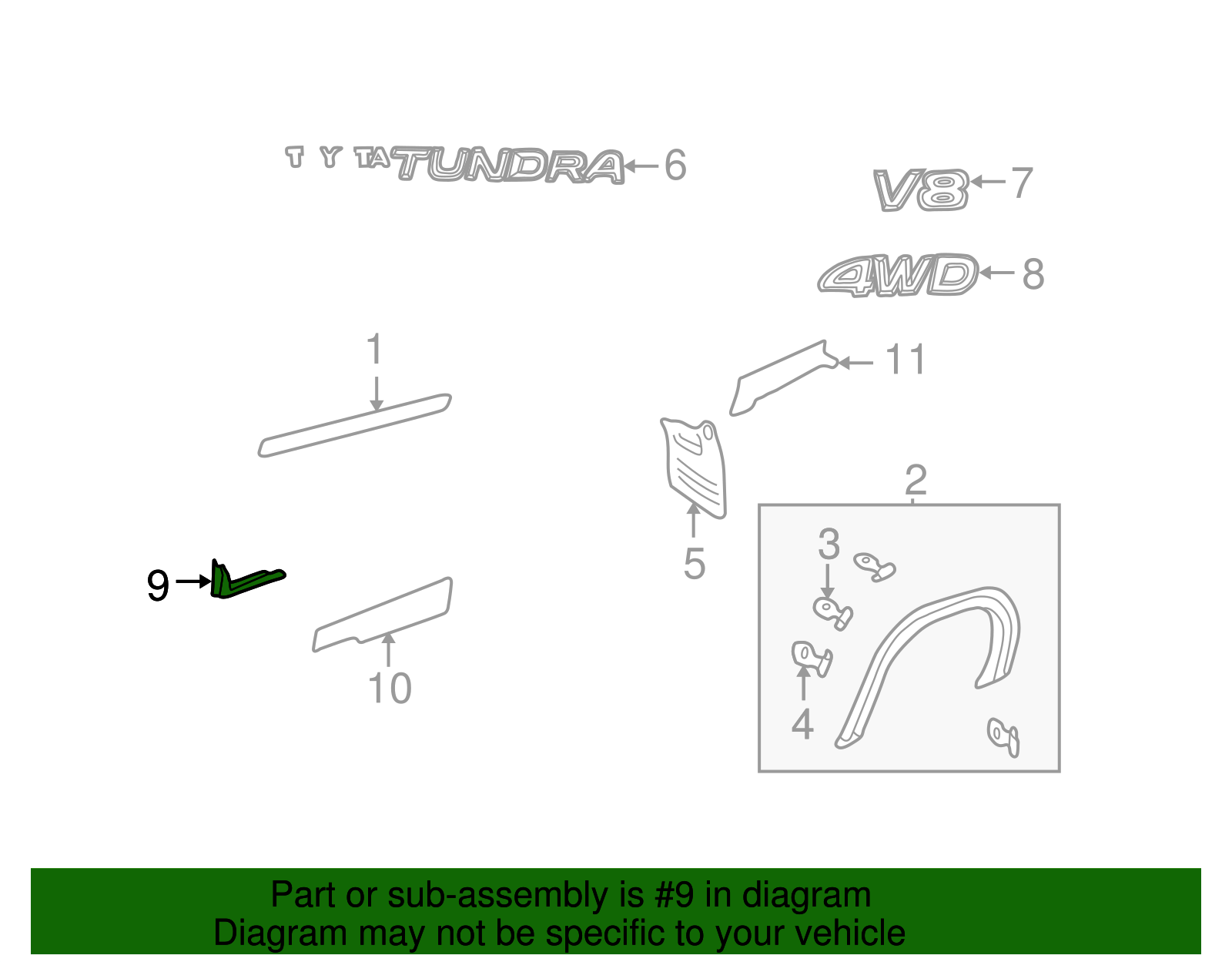 T Y TA TUNDRA 6

V8 7

4WD 8

1

11

5

2

3

4

9

10

Part or sub-assembly is #9 in diagram
Diagram may not be specific to your vehicle