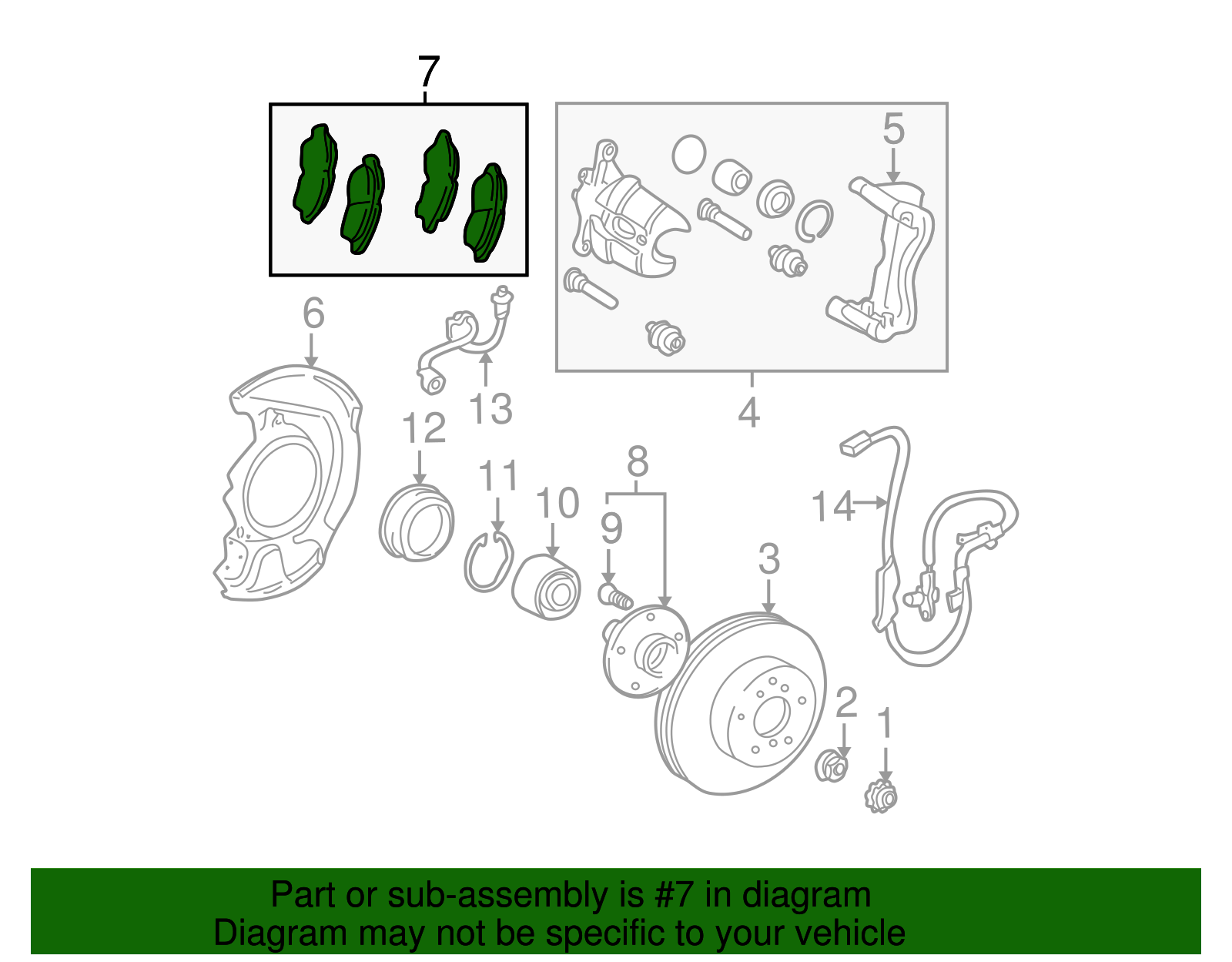 7
5
6
13
4
12
11
10
8
9
14
3
2
1

Part or sub-assembly is #7 in diagram
Diagram may not be specific to your vehicle