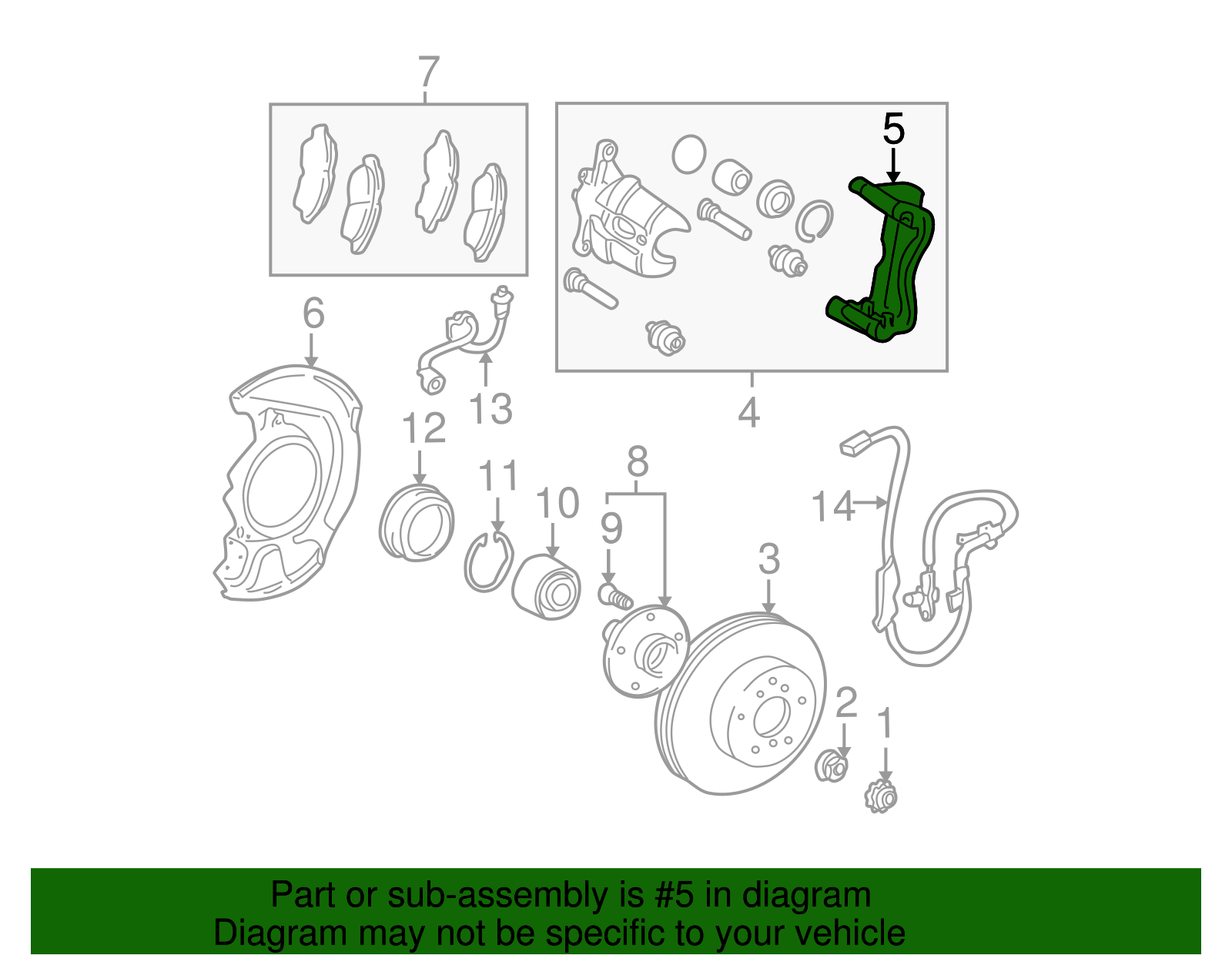 7

5

6

13

4

12

11

10

8

9

14

3

2

1

Part or sub-assembly is #5 in diagram
Diagram may not be specific to your vehicle