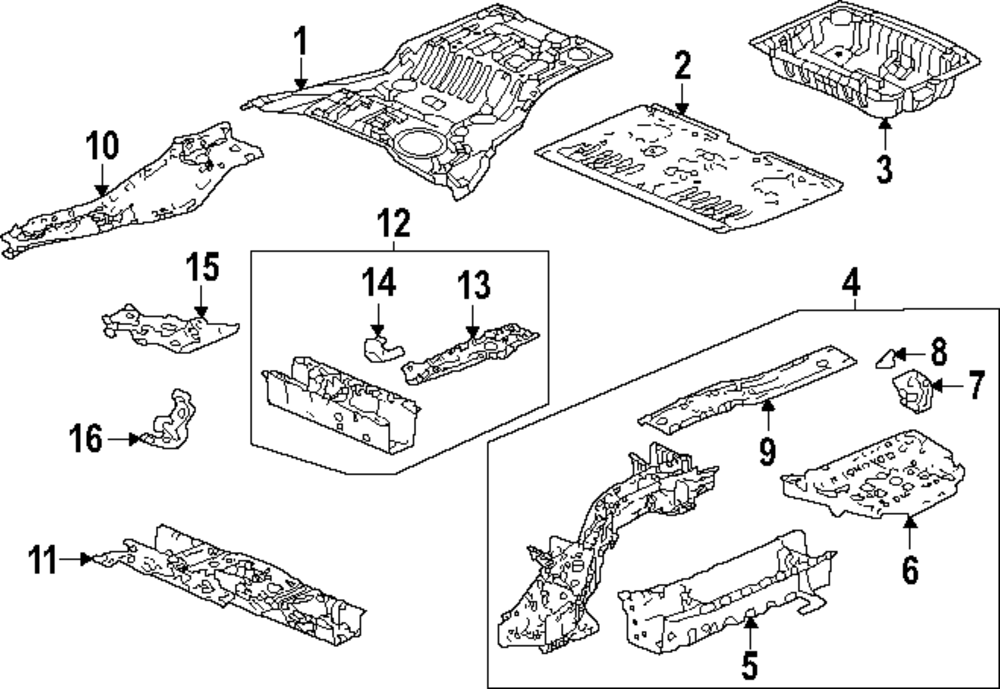 1
2
3
10
12
15
14
13
4
8
7
9
16
6
11
5