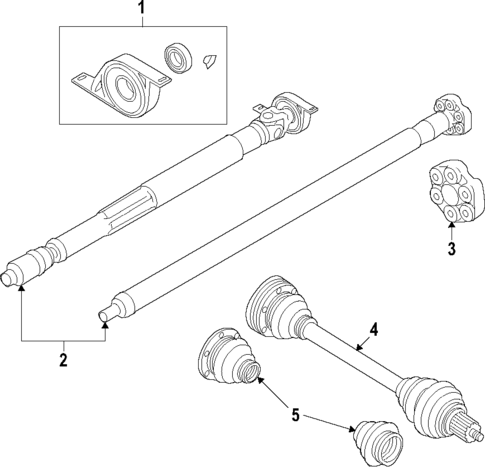 1

3

2

4

5