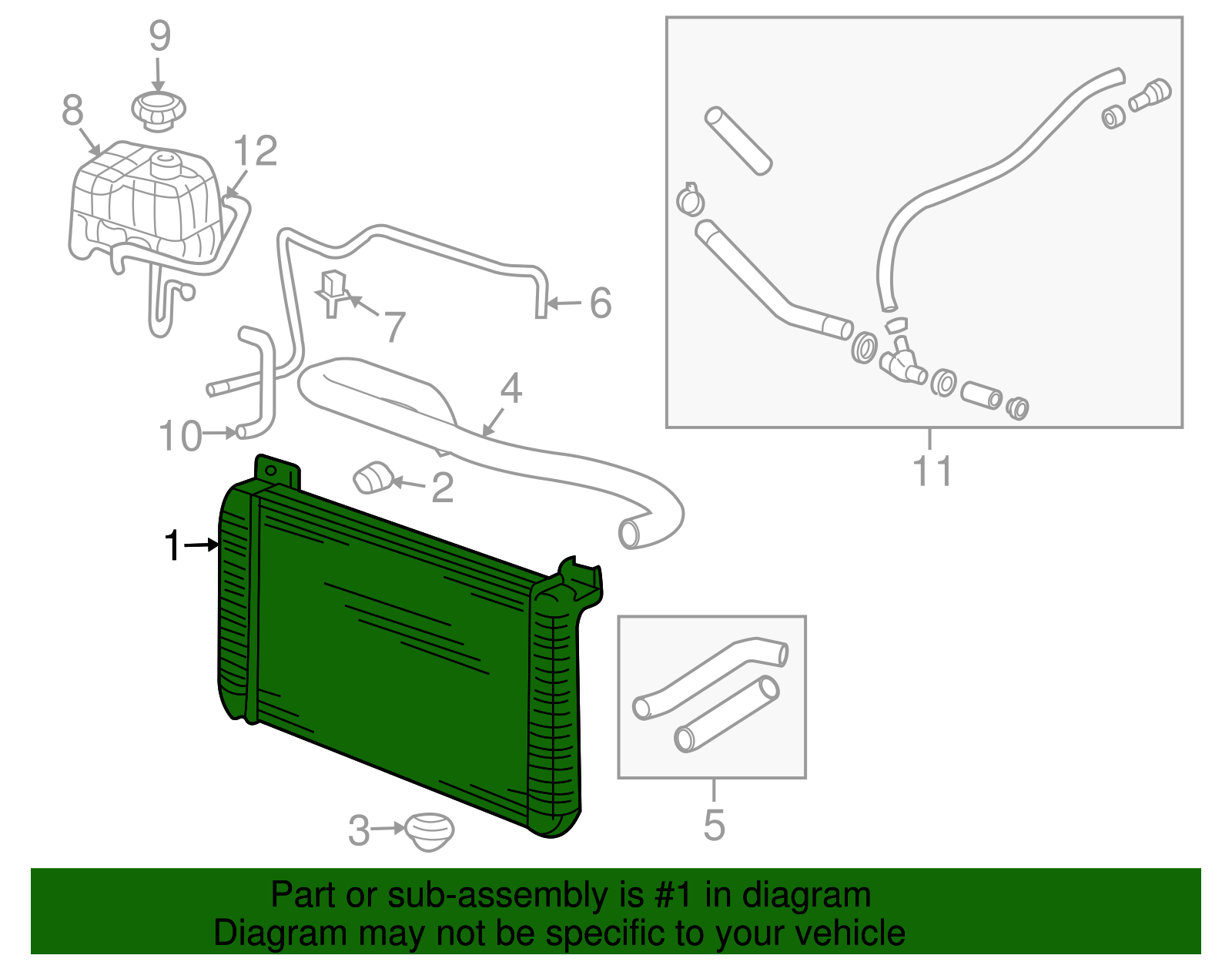 9
8
12
6
7
4
10
2
1
11
5
3

Part or sub-assembly is #1 in diagram
Diagram may not be specific to your vehicle