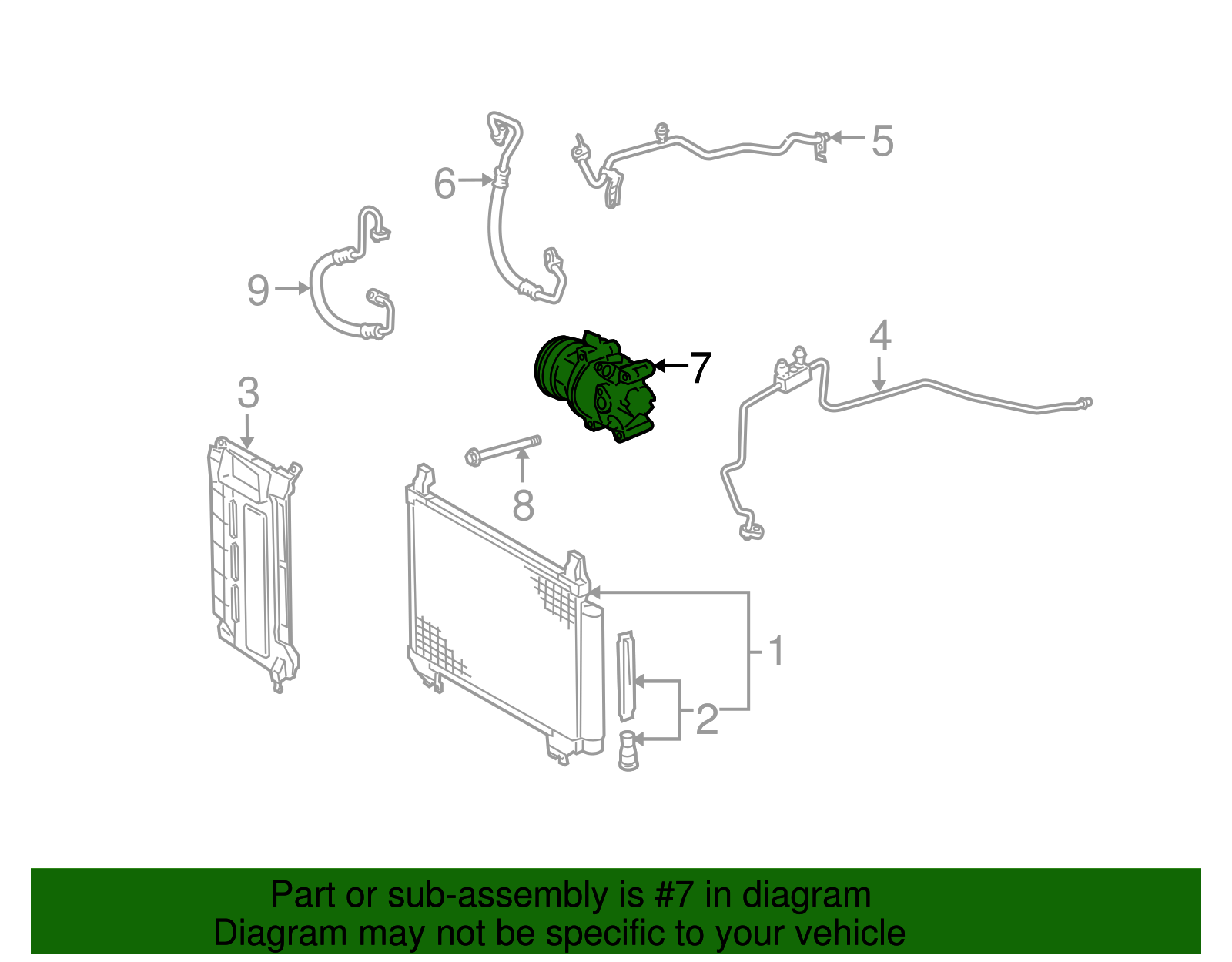 5
6
9
7
4
3
8
1
2

Part or sub-assembly is #7 in diagram
Diagram may not be specific to your vehicle