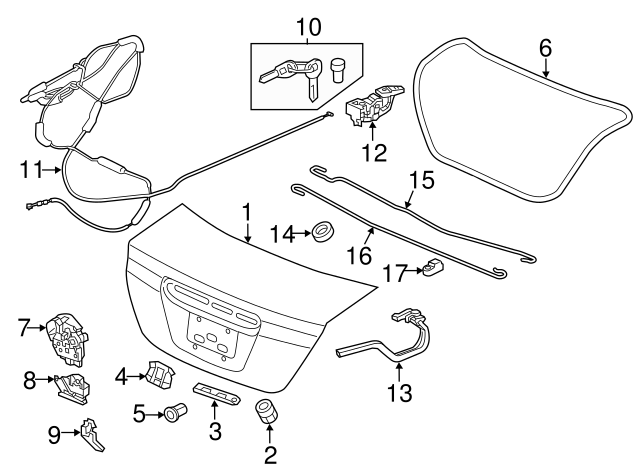 10
6
11
12
15
1
14
16
17
7
8
4
13
5
3
9
2