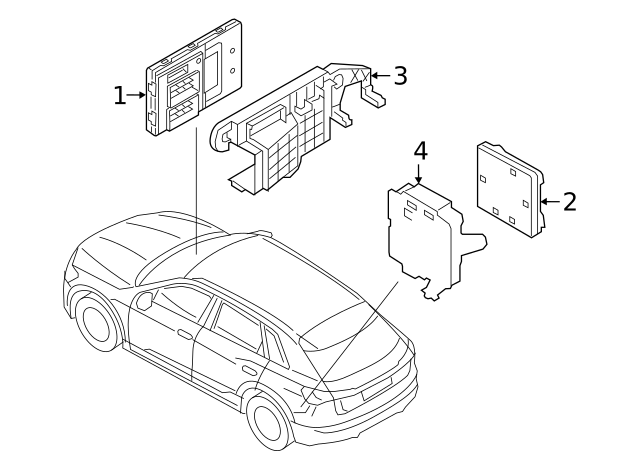 1
3
4
2