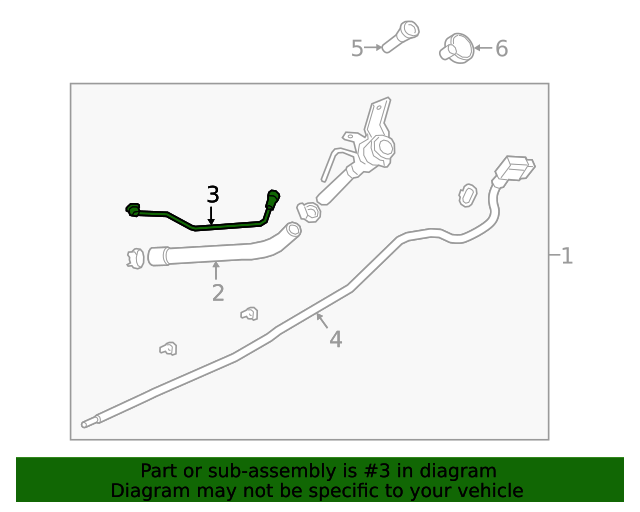 5
6
3
1
2
4
Part or sub-assembly is #3 in diagram
Diagram may not be specific to your vehicle