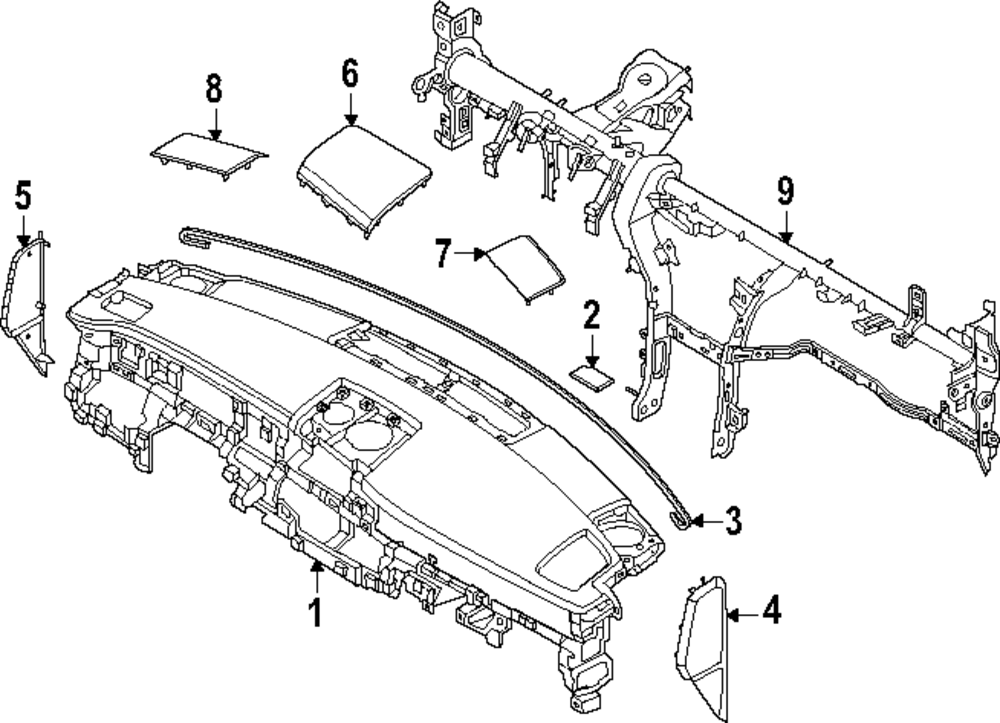 8
6
5
9
7
2
3
1
4