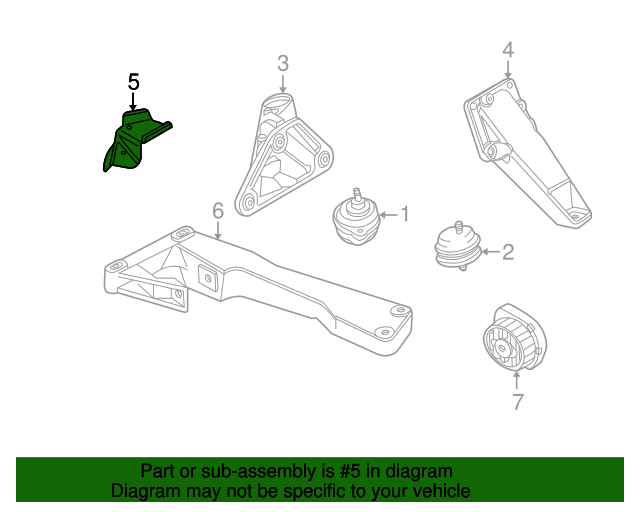 5

3

4

6

1

2

7

Part or sub-assembly is #5 in diagram
Diagram may not be specific to your vehicle