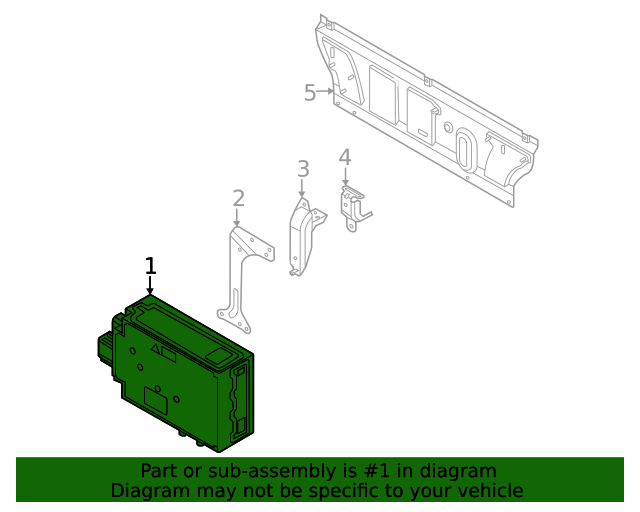 5

4

3

2

1

Part or sub-assembly is #1 in diagram
Diagram may not be specific to your vehicle