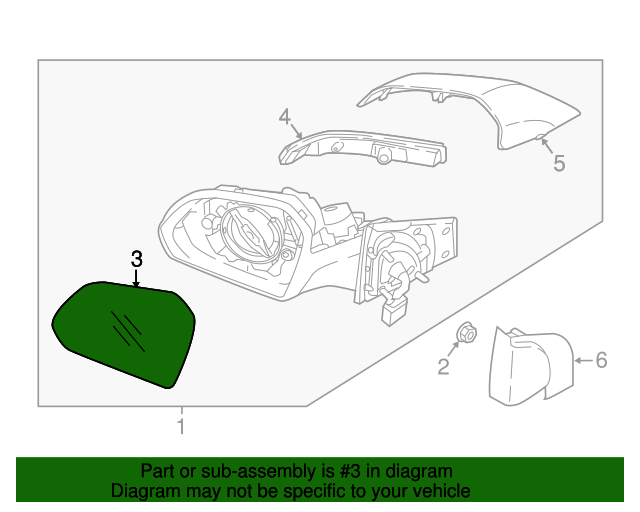 4
5
3
2
6
1

Part or sub-assembly is #3 in diagram
Diagram may not be specific to your vehicle