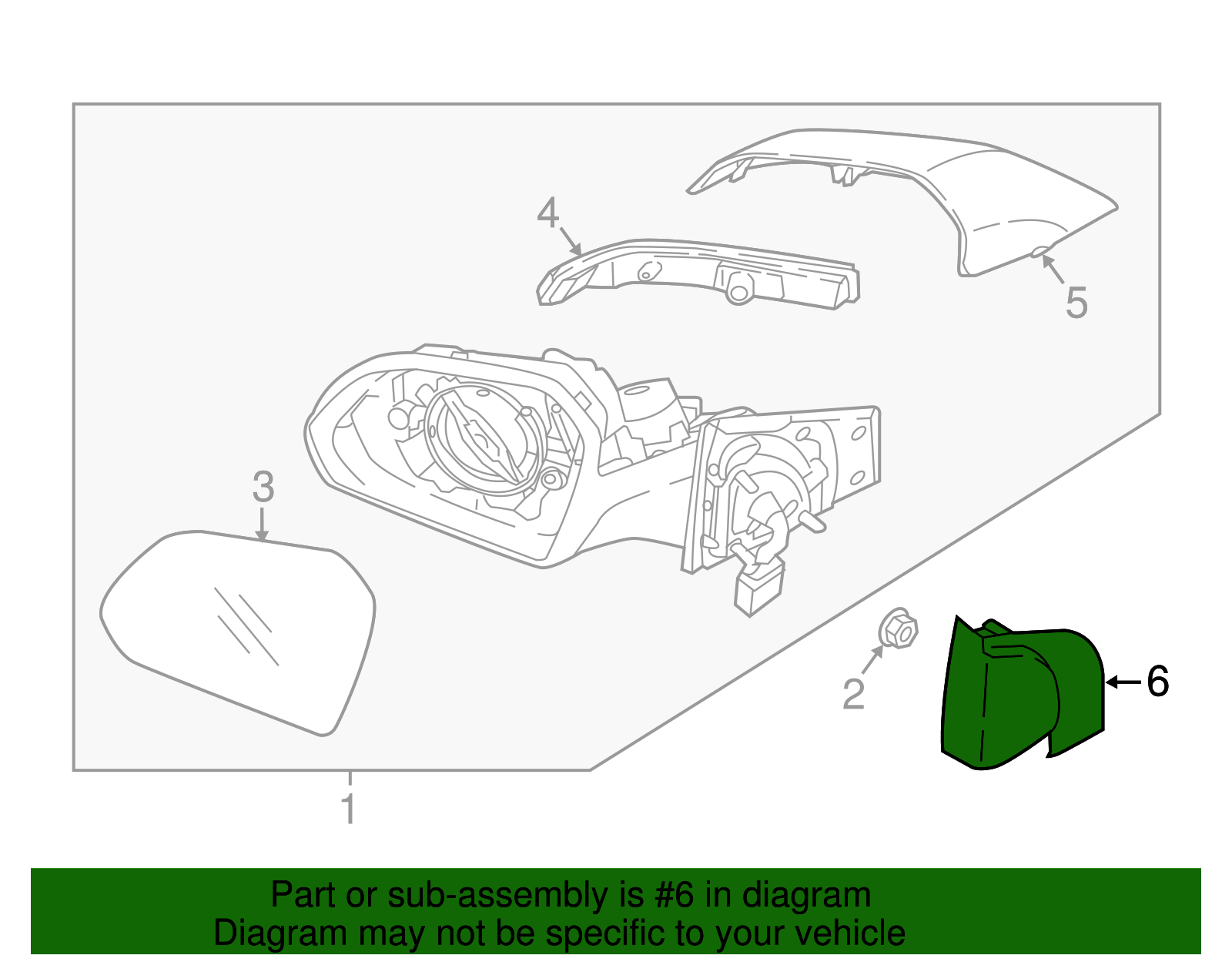 4
5
3
2
6
1

Part or sub-assembly is #6 in diagram
Diagram may not be specific to your vehicle