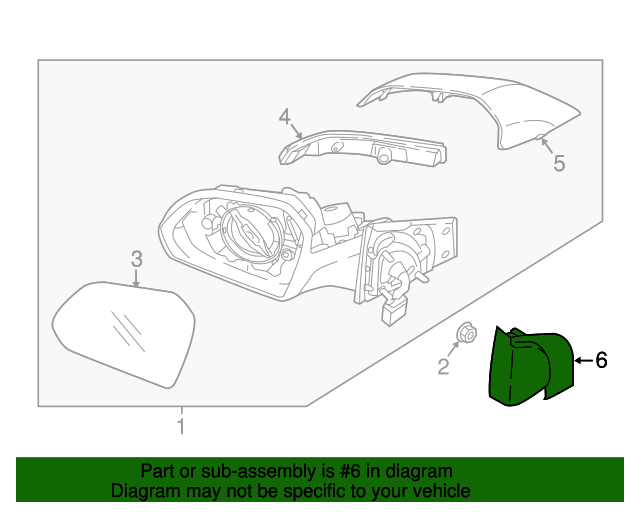 4

5

3

2

6

1

Part or sub-assembly is #6 in diagram
Diagram may not be specific to your vehicle