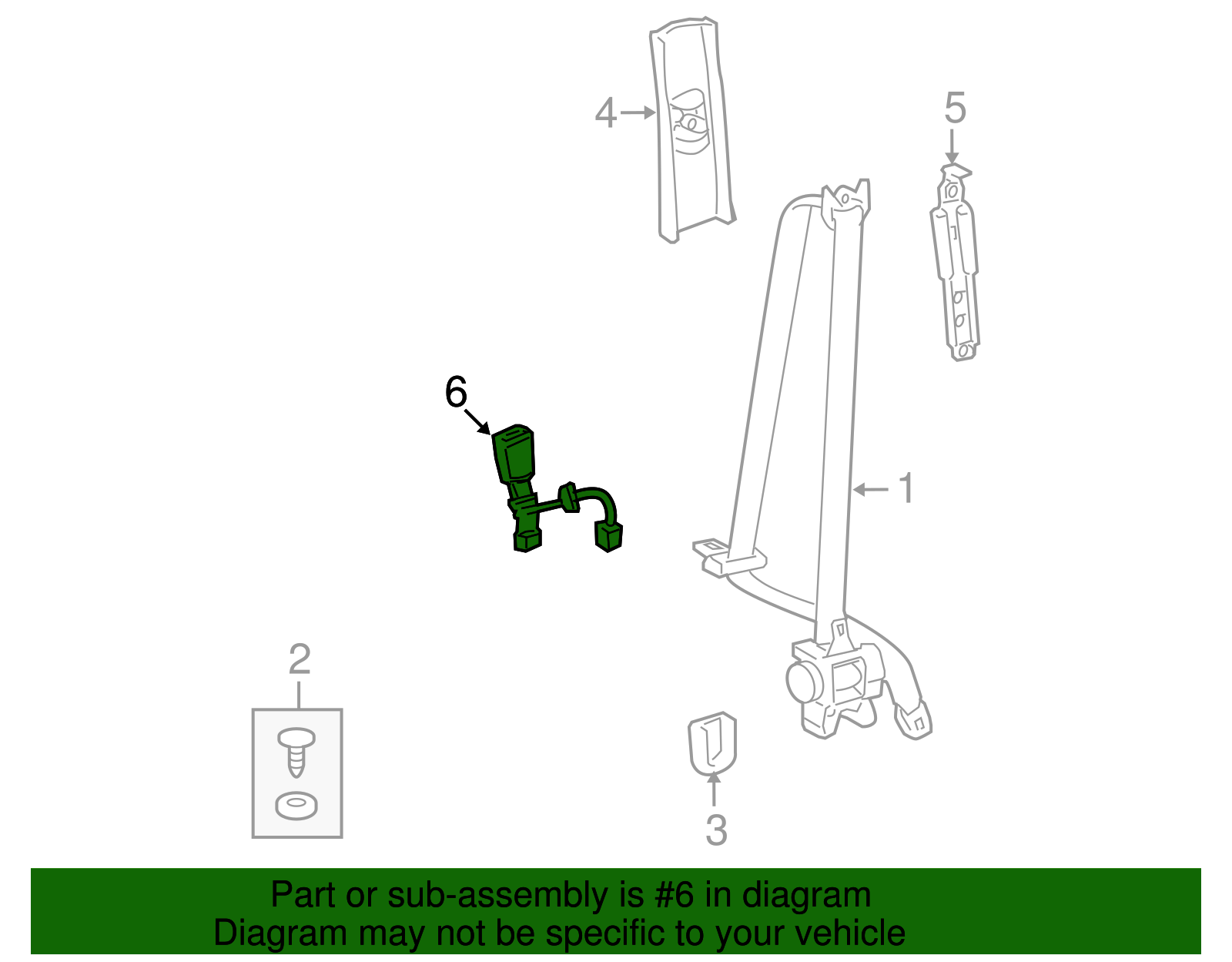 4
5
6
1
2
3
Part or sub-assembly is #6 in diagram
Diagram may not be specific to your vehicle