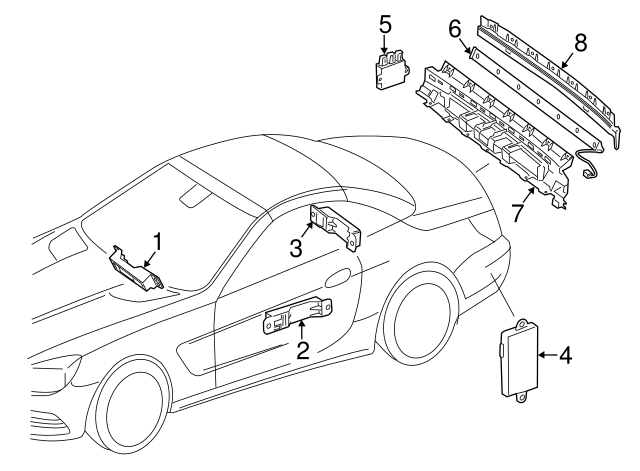 5
6
8
7
1
3
2
4