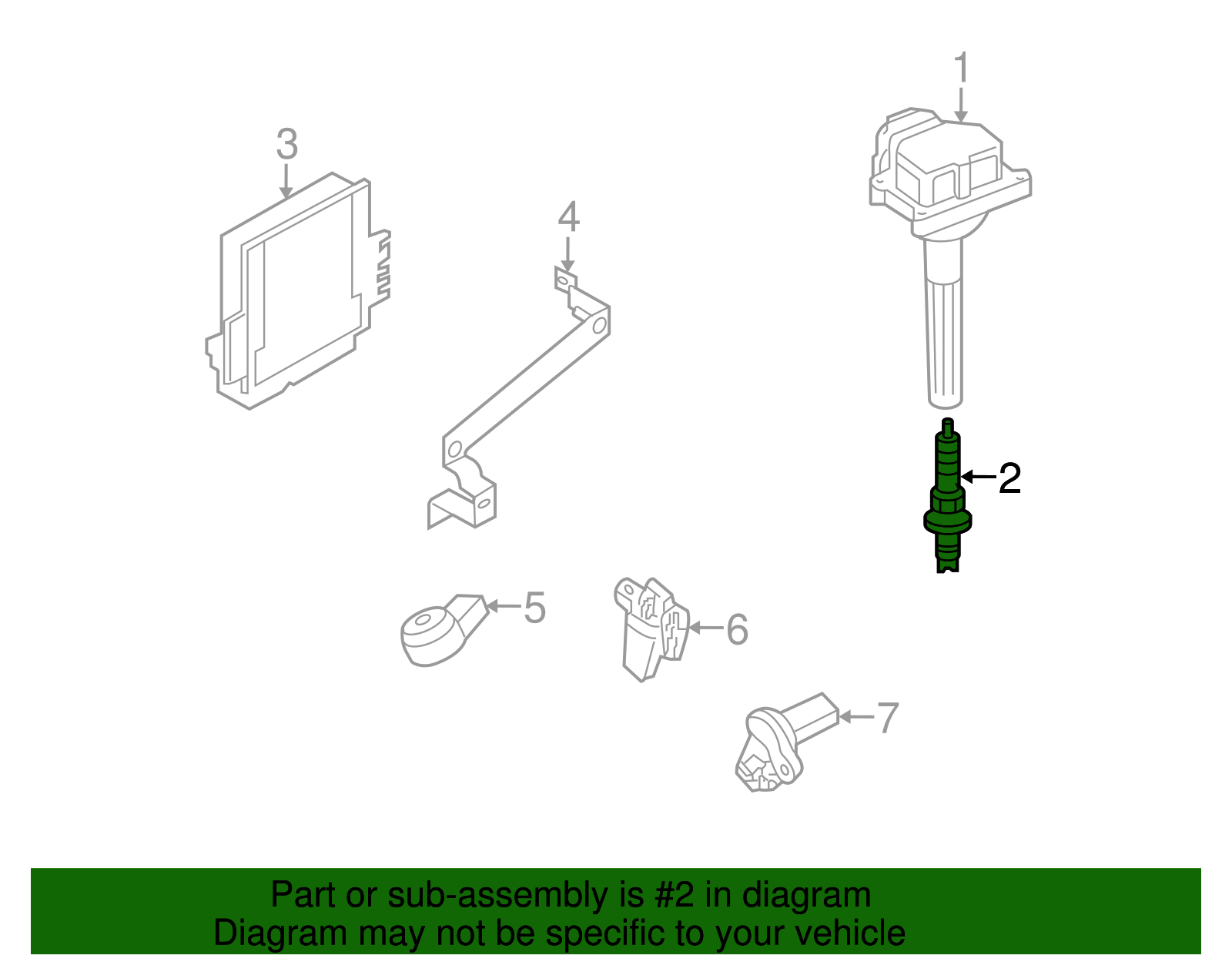 1

3

4

2

5

6

7

Part or sub-assembly is #2 in diagram
Diagram may not be specific to your vehicle