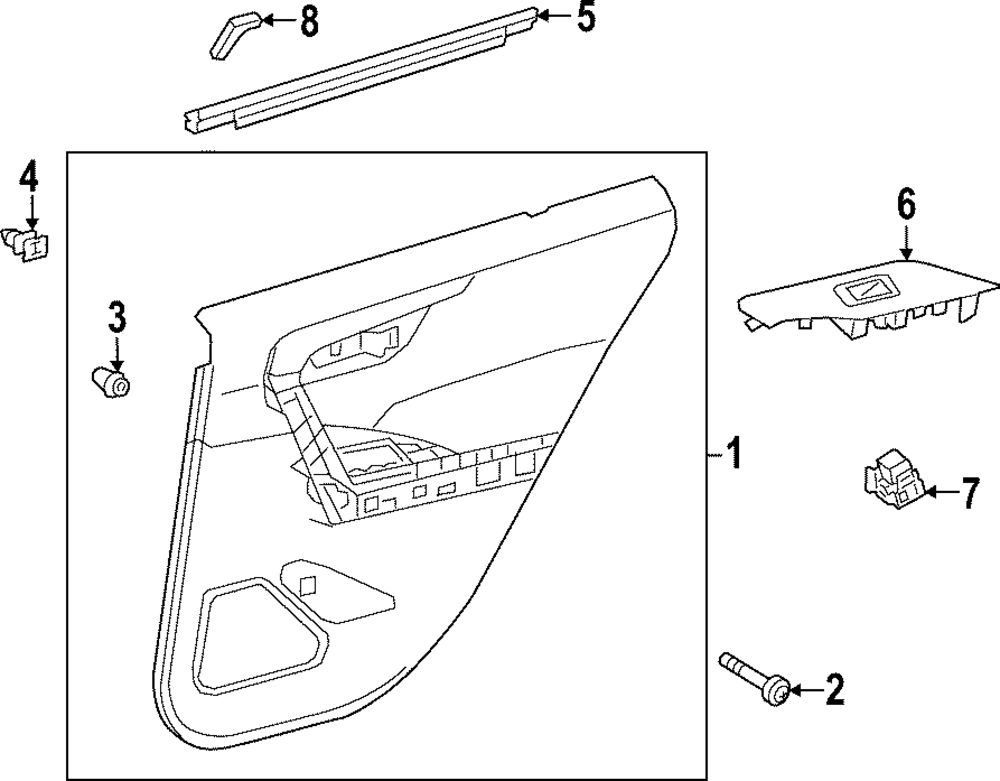 8
5
4
6
3
1
7
2