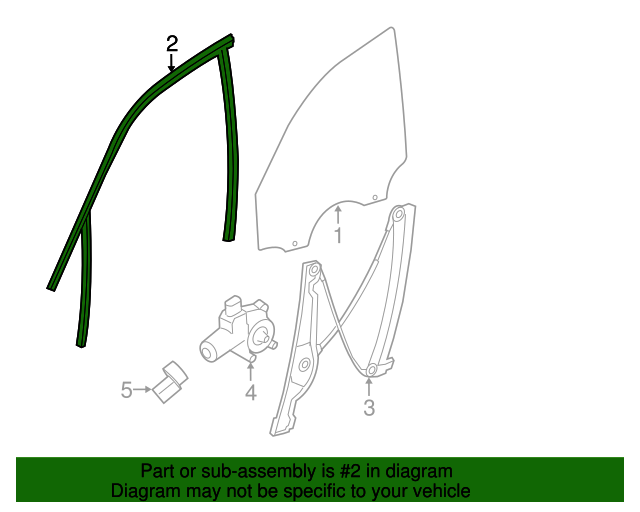 2
1
5
4
3

Part or sub-assembly is #2 in diagram
Diagram may not be specific to your vehicle