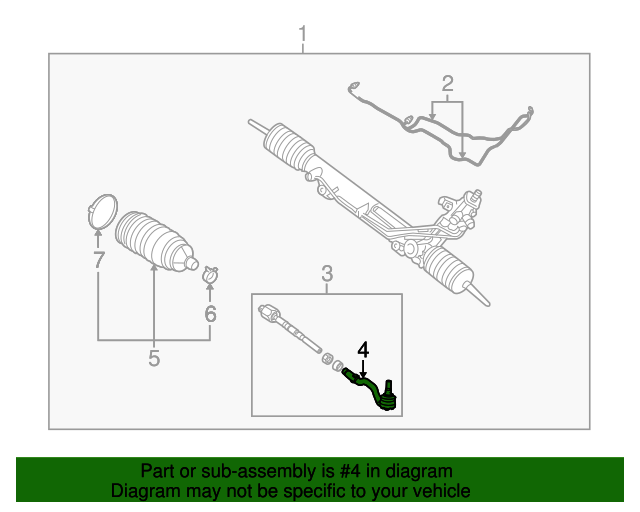 1
2
7
5
6
3
4

Part or sub-assembly is #4 in diagram
Diagram may not be specific to your vehicle