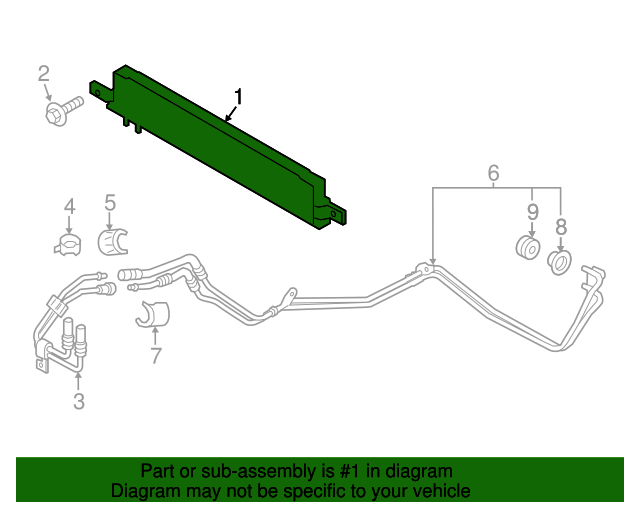 2
1
6
4
5
9
8
7
3

Part or sub-assembly is #1 in diagram
Diagram may not be specific to your vehicle