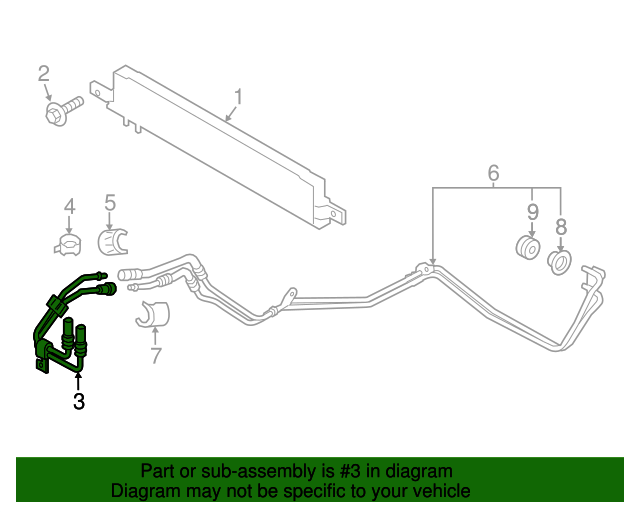 2
1
6
4
5
9
8
7
3

Part or sub-assembly is #3 in diagram
Diagram may not be specific to your vehicle