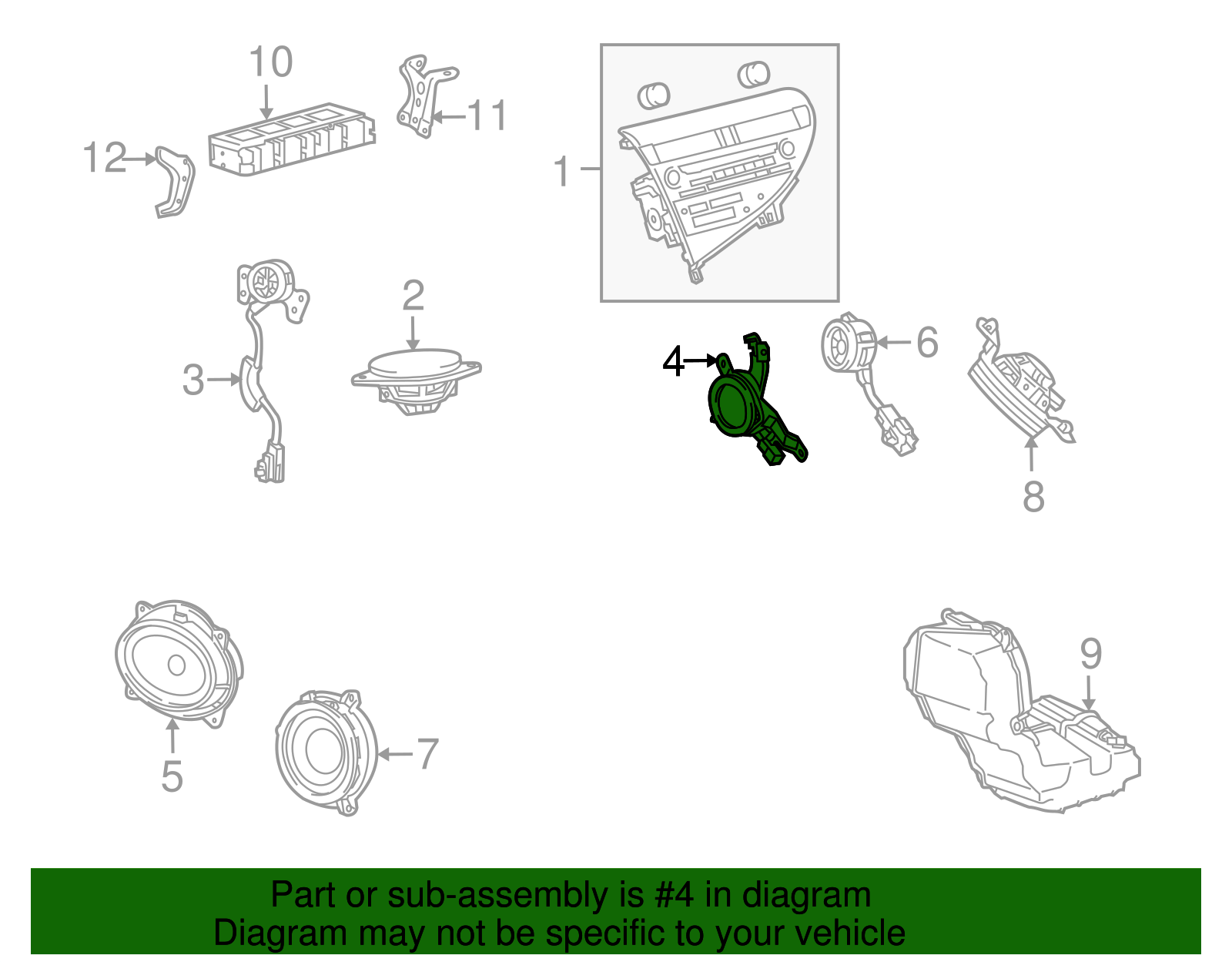 10
11
12
1
2
3
4
6
8
5
7
9

Part or sub-assembly is #4 in diagram
Diagram may not be specific to your vehicle