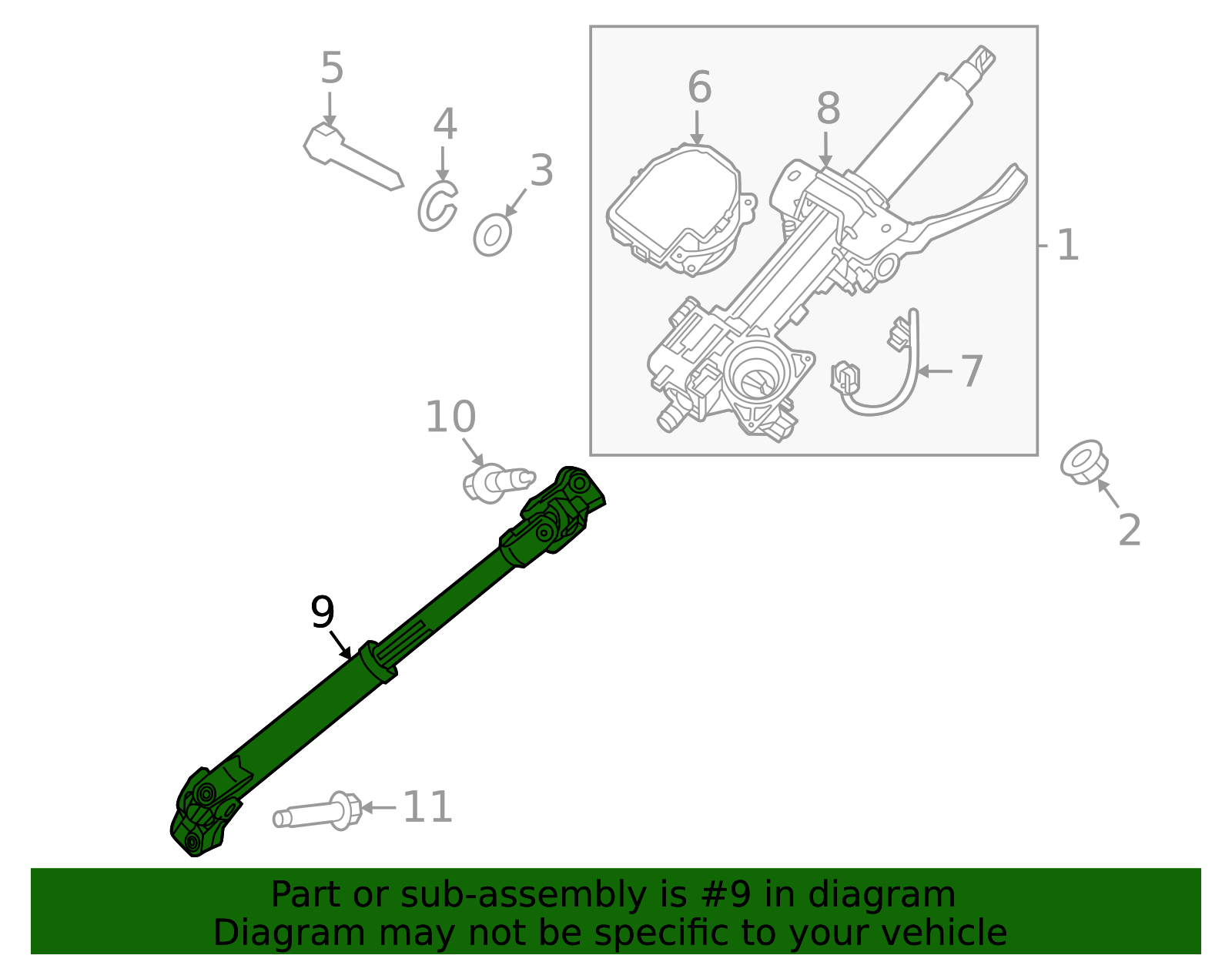 5
4
3
6
8
1
7
10
2
9
11

Part or sub-assembly is #9 in diagram
Diagram may not be specific to your vehicle