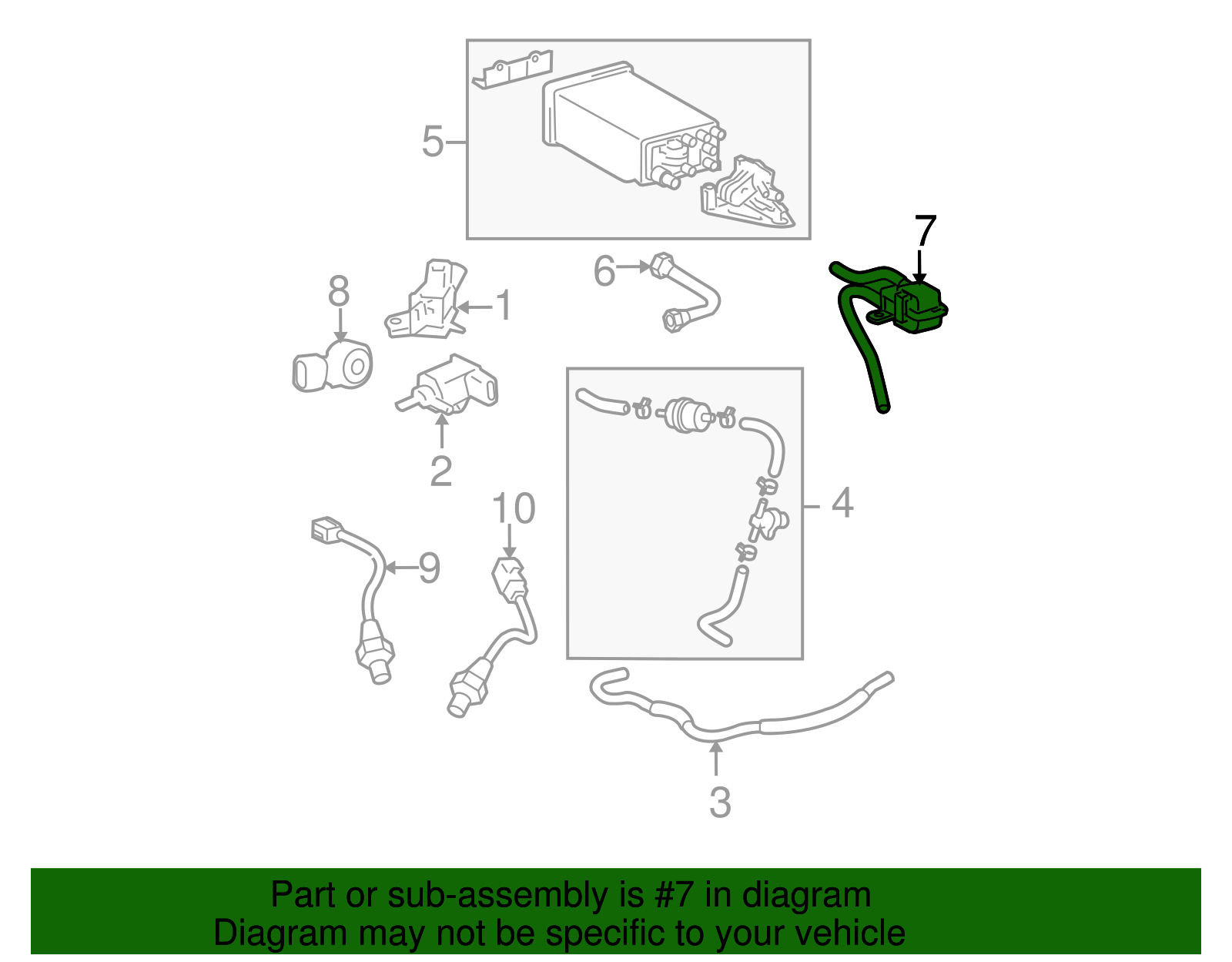 5
7
6
8
1
2
4
10
9
3
Part or sub-assembly is #7 in diagram
Diagram may not be specific to your vehicle