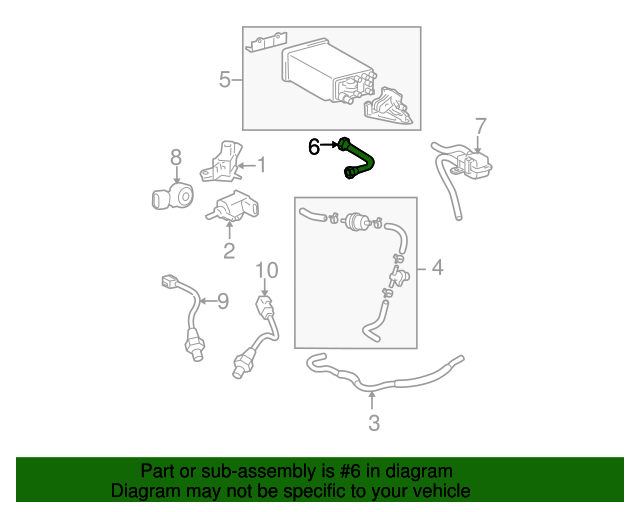 5
6
7
8
1
2
4
10
9
3

Part or sub-assembly is #6 in diagram
Diagram may not be specific to your vehicle