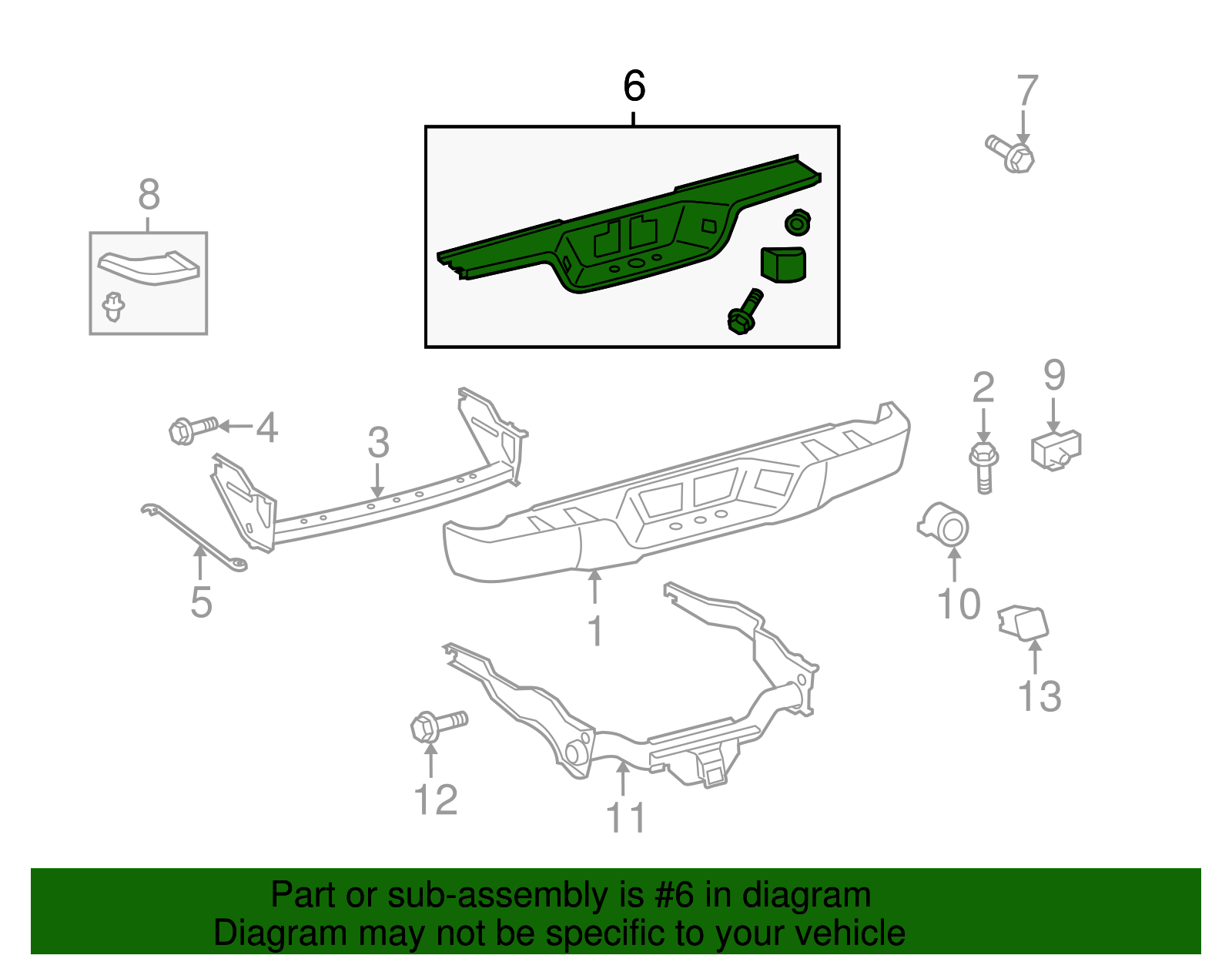 6
7
8
4
3
2
9
5
1
10
13
12
11

Part or sub-assembly is #6 in diagram
Diagram may not be specific to your vehicle