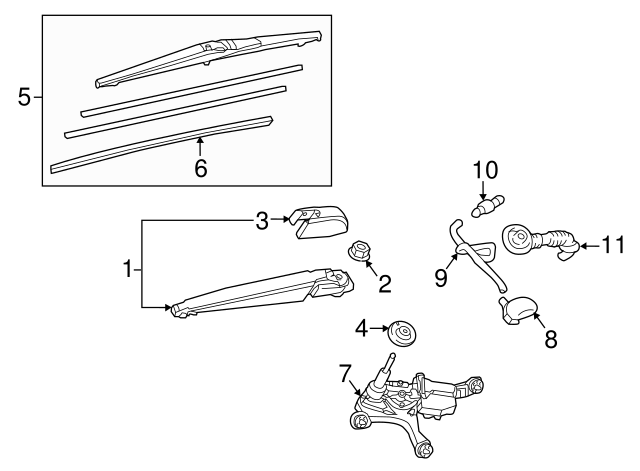 5
6
10
3
11
1
2
9
4
8
7