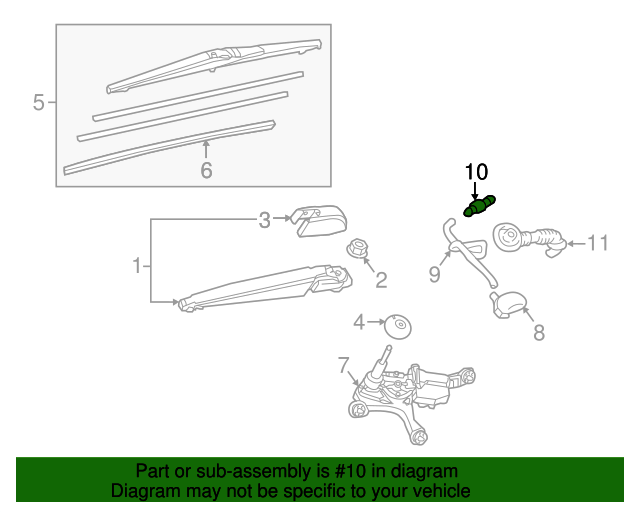 5
6
10
3
11
1
2
9
4
8
7

Part or sub-assembly is #10 in diagram
Diagram may not be specific to your vehicle