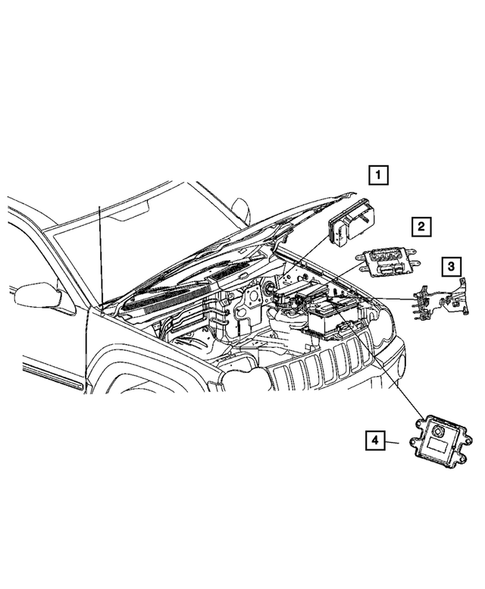 1
2
3
4