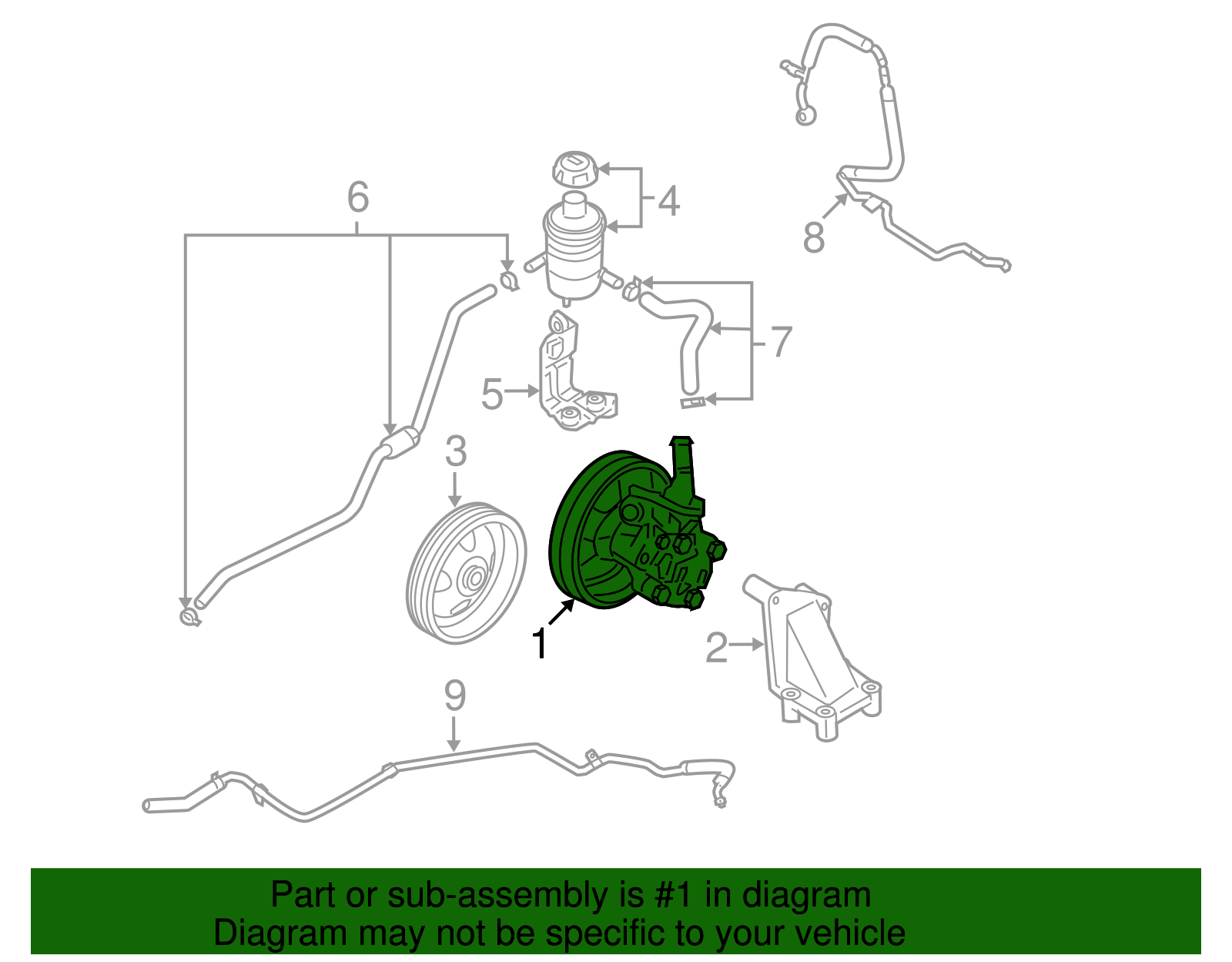 6
4
8
7
5
3
1
2
9

Part or sub-assembly is #1 in diagram
Diagram may not be specific to your vehicle