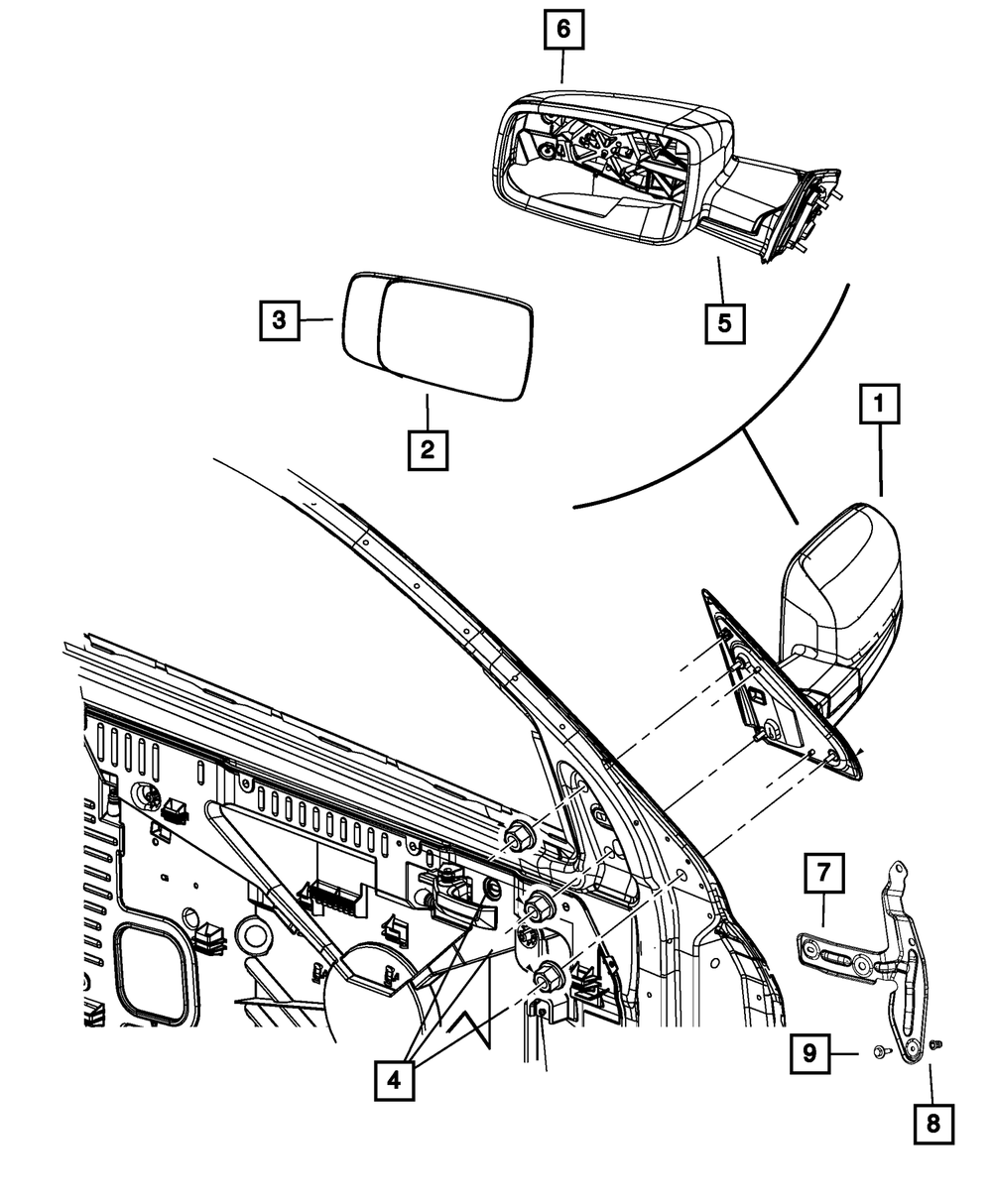 6
3
5
2
1
7
4
9
8