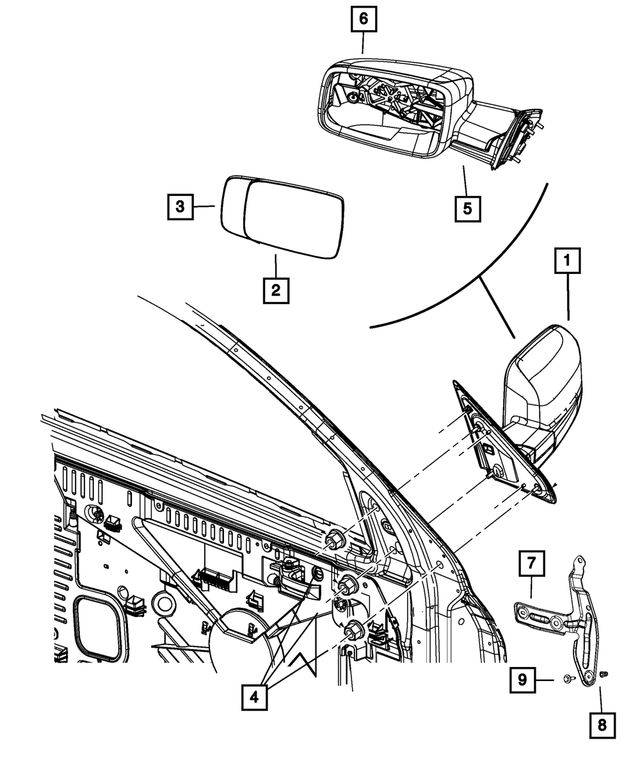 6
3
5
2
1
7
4
9
8