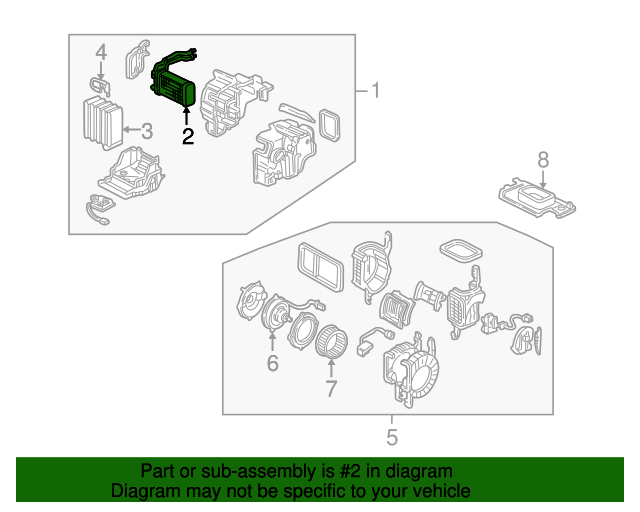 4
1
3
2
8
6
7
5

Part or sub-assembly is #2 in diagram
Diagram may not be specific to your vehicle